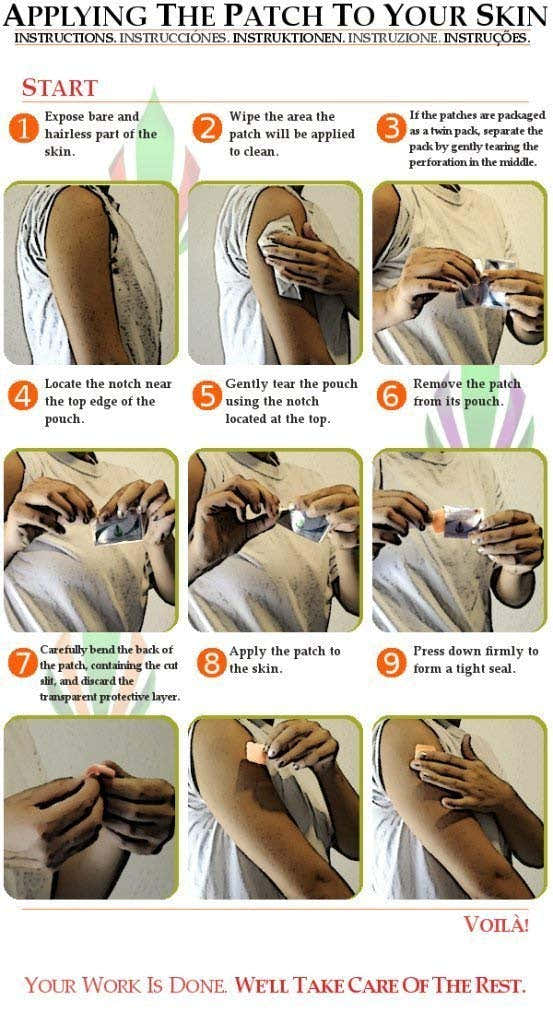 APPLYING THE PATCH TO YOUR SKIN
INSTRUCTIONS. INSTRUCCIÓNES. INSTRUKTIONEN. INSTRUZIONE. INSTRUÇÕES.

START

1 Expose bare and hairless part of the skin.

2 Wipe the area the patch will be applied to clean.

3 If the patches are packaged as a twin pack, separate the pack by gently tearing the perforation in the middle.

4 Locate the notch near the top edge of the pouch.

5 Gently tear the pouch using the notch located at the top.

6 Remove the patch from its pouch.

7 Carefully bend the back of the patch, containing the cut slit, and discard the transparent protective layer.

8 Apply the patch to the skin.

9 Press down firmly to form a tight seal.

VOILÀ!

YOUR WORK IS DONE. WE'LL TAKE CARE OF THE REST.