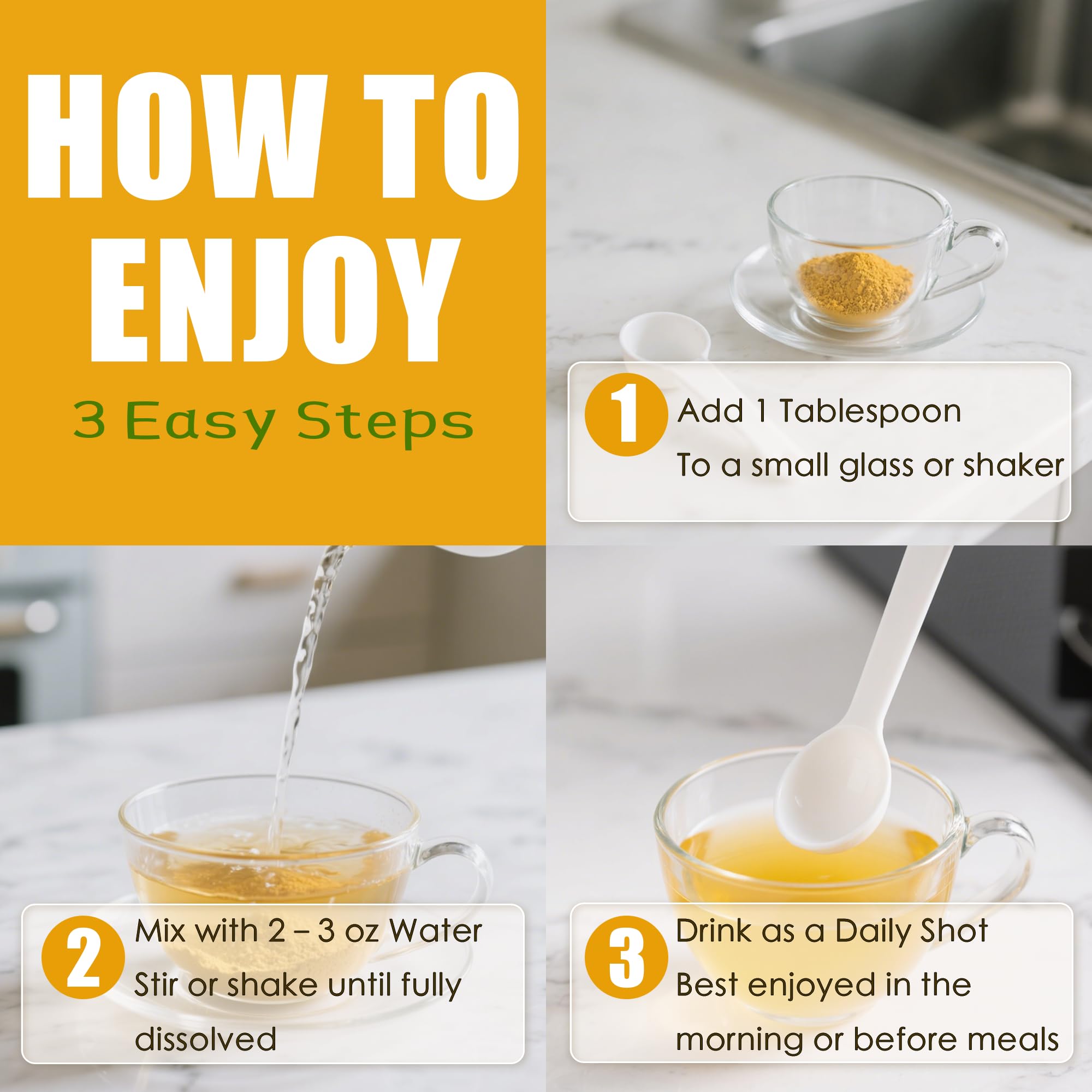 HOW TO ENJOY

3 Easy Steps

1 Add 1 Tablespoon
To a small glass or shaker

2 Mix with 2 – 3 oz Water
Stir or shake until fully dissolved

3 Drink as a Daily Shot
Best enjoyed in the morning or before meals