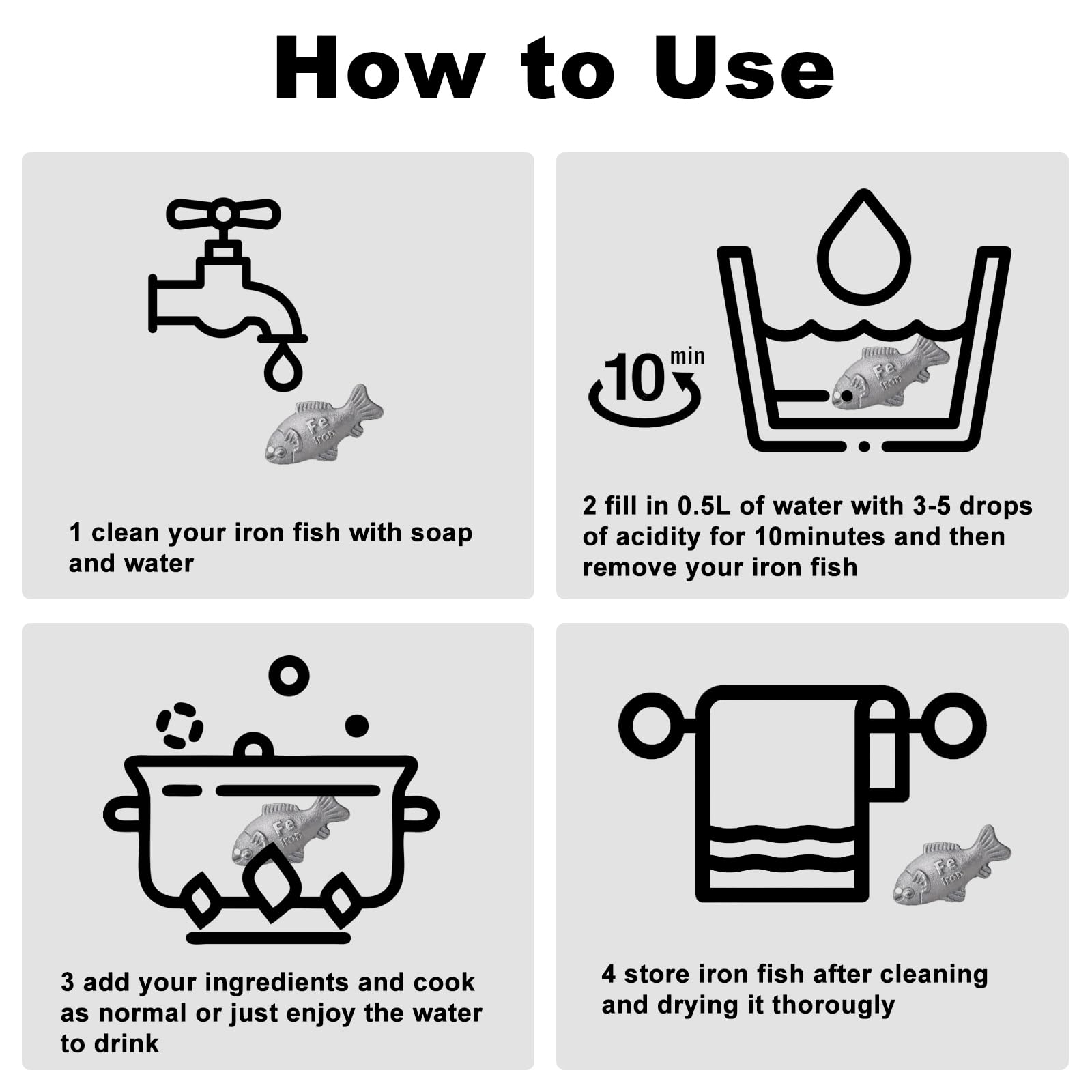 How to Use

Fe
Iron

1 clean your iron fish with soap and water

10 min

Fe
Iron

2 fill in 0.5L of water with 3-5 drops of acidity for 10minutes and then remove your iron fish

Fe
Iron

3 add your ingredients and cook as normal or just enjoy the water to drink

Fe
Iron

4 store iron fish after cleaning and drying it thorougly